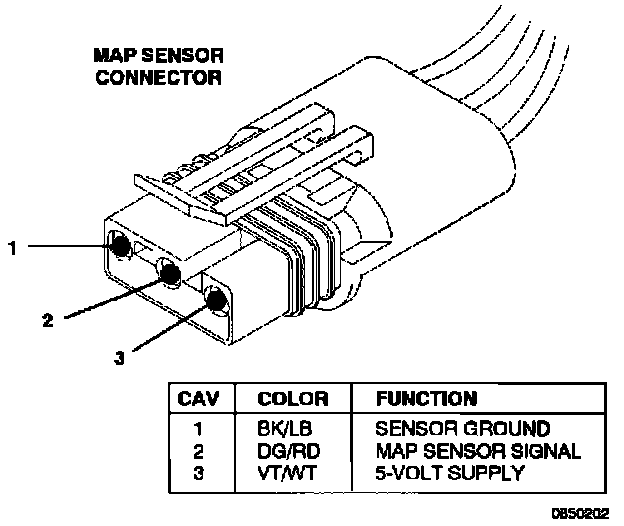 MAP SENSOR CONNECTOR

1

2

3

| CAV | COLOR | FUNCTION |
|---|---|---|
| 1 | BK/LB | SENSOR GROUND |
| 2 | DG/RD | MAP SENSOR SIGNAL |
| 3 | VT/WT | 5-VOLT SUPPLY |

0850202