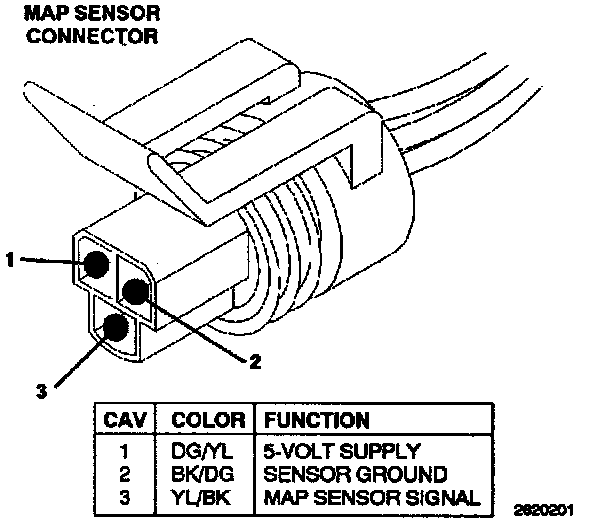 MAP SENSOR CONNECTOR

1

2

3

| CAV | COLOR | FUNCTION |
|---|---|---|
| 1 | DG/YL | 5-VOLT SUPPLY |
| 2 | BK/DG | SENSOR GROUND |
| 3 | YL/BK | MAP SENSOR SIGNAL |

2620201