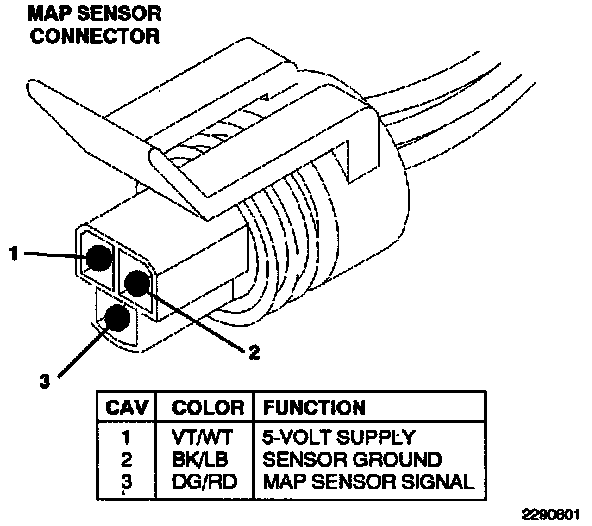 MAP SENSOR CONNECTOR

1

2

3

| CAV | COLOR | FUNCTION |
|---|---|---|
| 1 | VT/WT | 5-VOLT SUPPLY |
| 2 | BK/LB | SENSOR GROUND |
| 3 | DG/RD | MAP SENSOR SIGNAL |

2290601