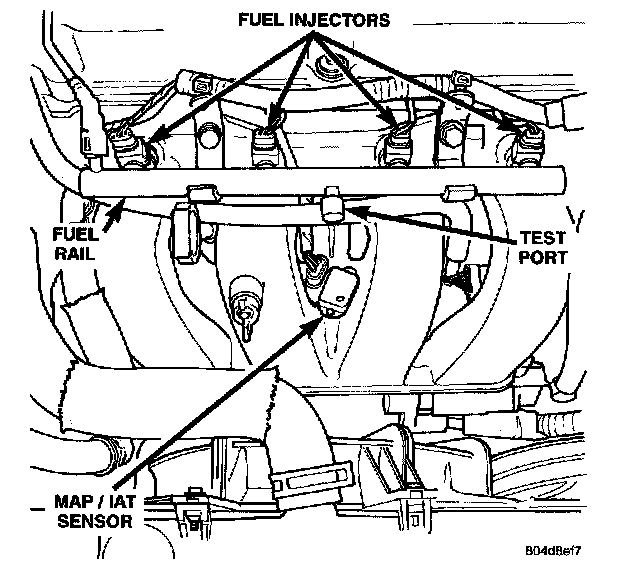 FUEL INJECTORS

FUEL RAIL

TEST PORT

MAP / IAT SENSOR

804d8ef7