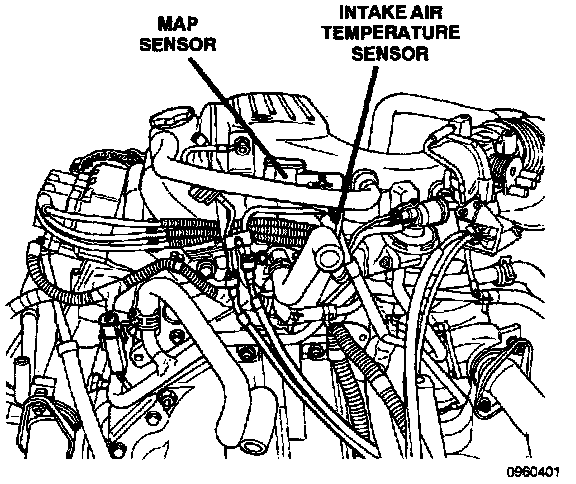 MAP SENSOR

INTAKE AIR TEMPERATURE SENSOR

0960401