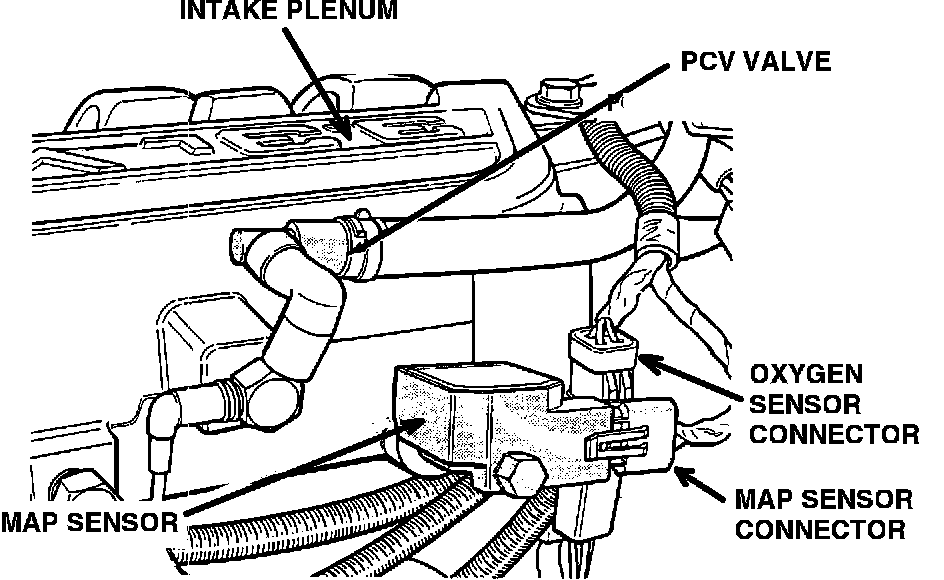 INTAKE PLENUM

PCV VALVE

OXYGEN SENSOR CONNECTOR

MAP SENSOR

MAP SENSOR CONNECTOR