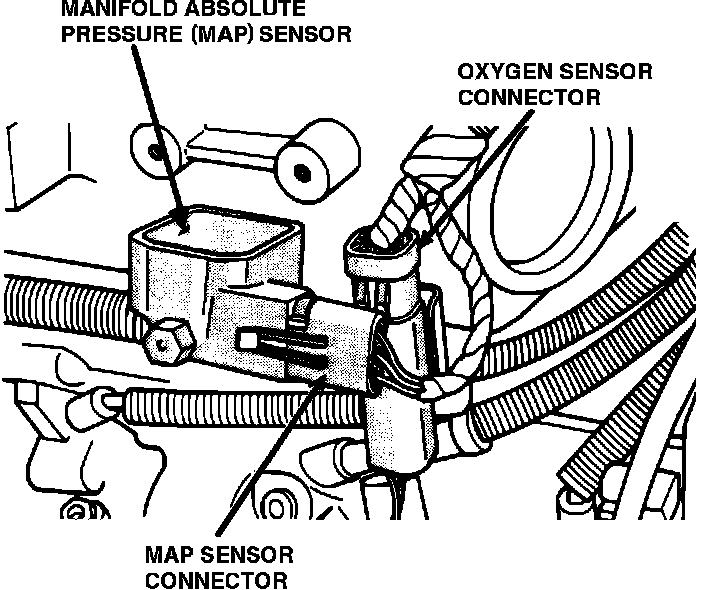 MANIFOLD ABSOLUTE
PRESSURE (MAP) SENSOR

OXYGEN SENSOR
CONNECTOR

MAP SENSOR
CONNECTOR