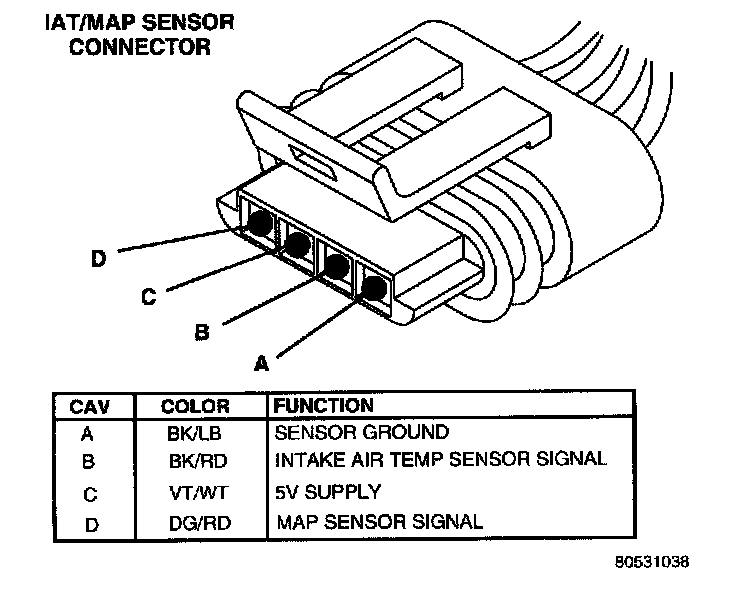 IAT/MAP SENSOR CONNECTOR

D

C

B

A

| CAV | COLOR | FUNCTION |
|---|---|---|
| A | BK/LB | SENSOR GROUND |
| B | BK/RD | INTAKE AIR TEMP SENSOR SIGNAL |
| C | VT/WT | 5V SUPPLY |
| D | DG/RD | MAP SENSOR SIGNAL |

80531038