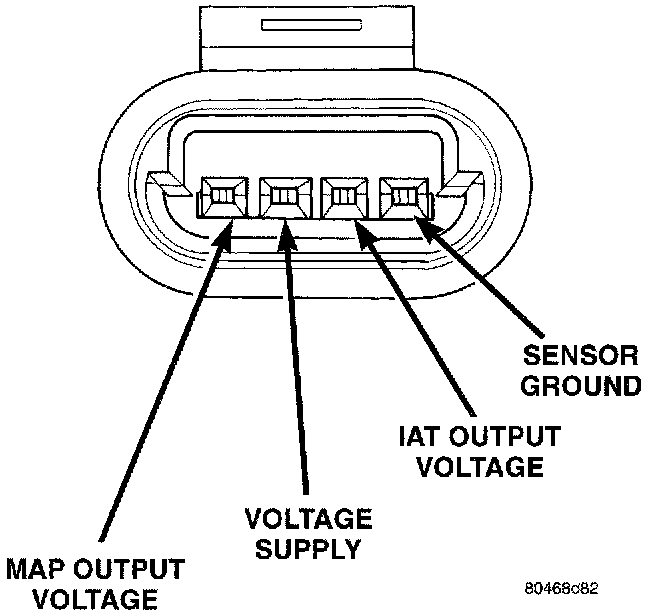 SENSOR GROUND

IAT OUTPUT VOLTAGE

VOLTAGE SUPPLY

MAP OUTPUT VOLTAGE

80468c82