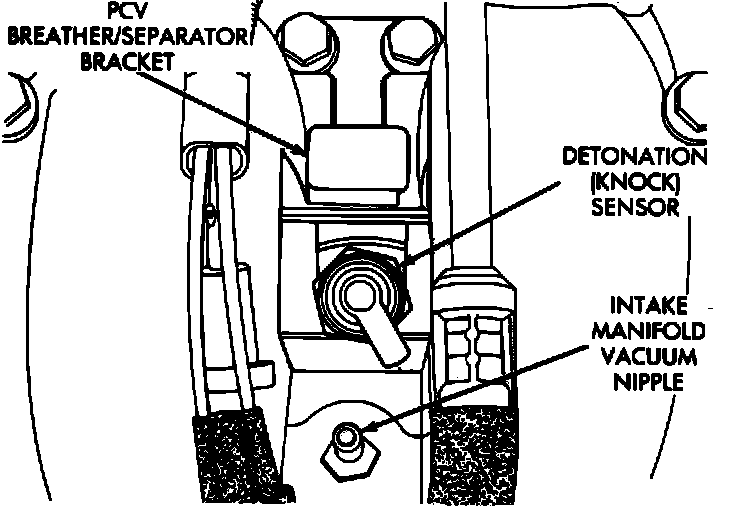 PCV
BREATHER/SEPARATOR
BRACKET

DETONATION
(KNOCK)
SENSOR

INTAKE
MANIFOLD
VACUUM
NIPPLE