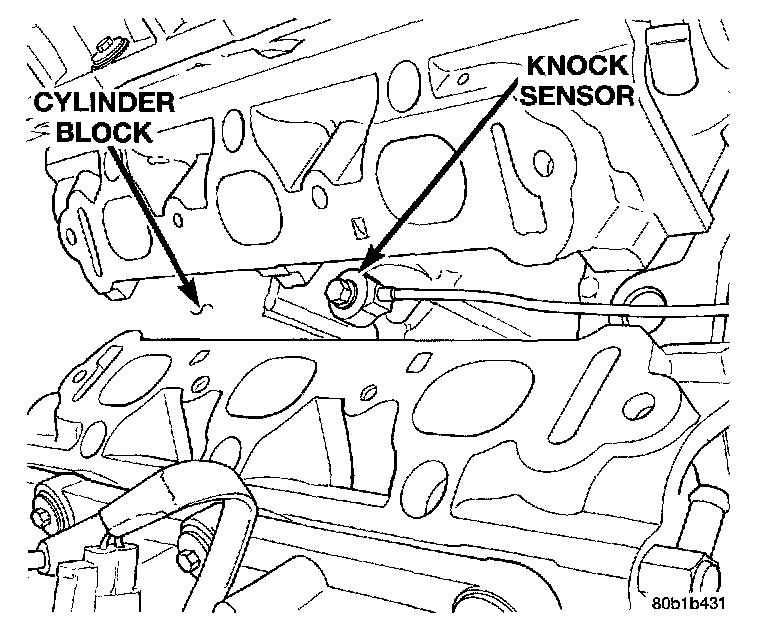 CYLINDER BLOCK

KNOCK SENSOR

80b1b431