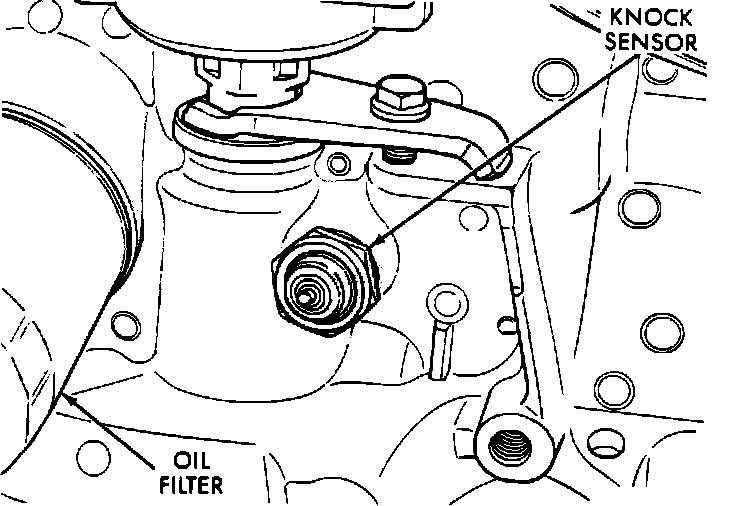 KNOCK SENSOR

OIL FILTER