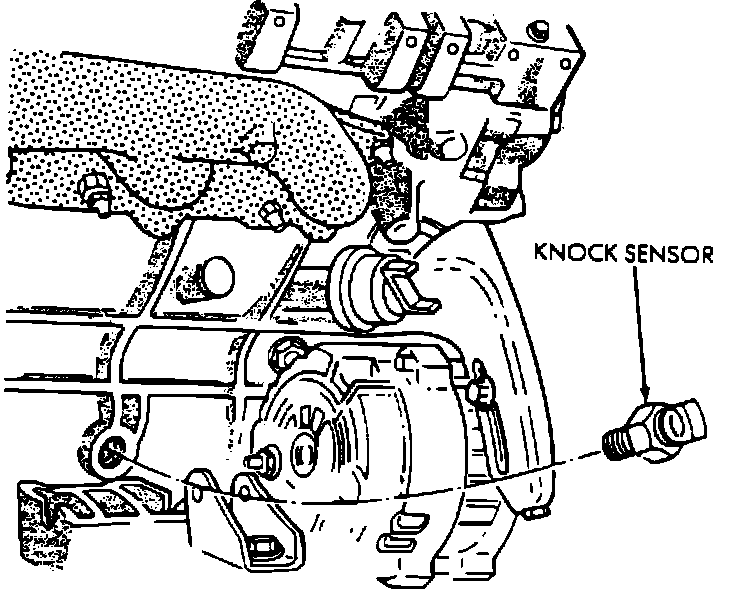 KNOCK SENSOR