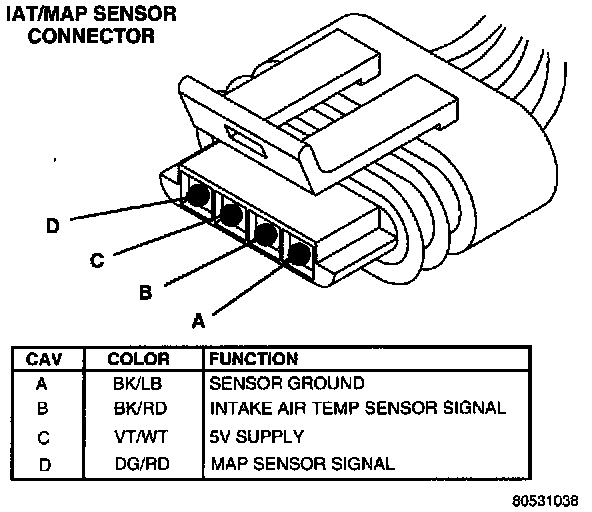 IAT/MAP SENSOR CONNECTOR

D

C

B

A

| CAV | COLOR | FUNCTION |
|---|---|---|
| A | BK/LB | SENSOR GROUND |
| B | BK/RD | INTAKE AIR TEMP SENSOR SIGNAL |
| C | VT/WT | 5V SUPPLY |
| D | DG/RD | MAP SENSOR SIGNAL |

80531038