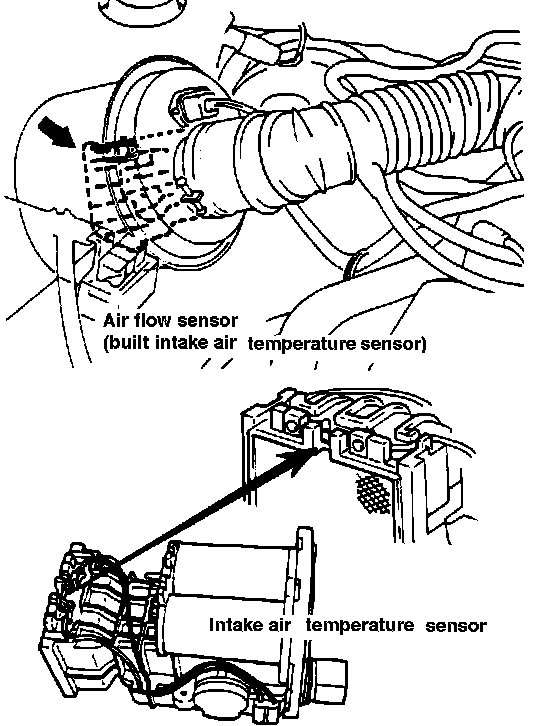 Air flow sensor
(built intake air temperature sensor)

Intake air temperature sensor