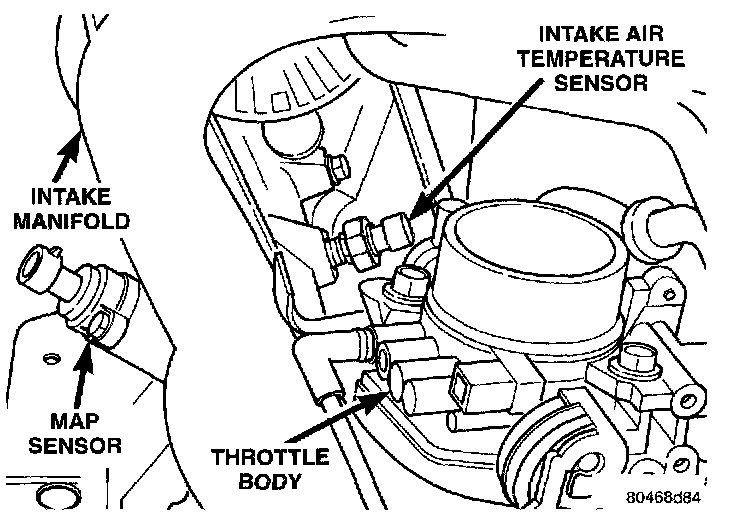 INTAKE AIR TEMPERATURE SENSOR

INTAKE MANIFOLD

MAP SENSOR

THROTTLE BODY

80468d84