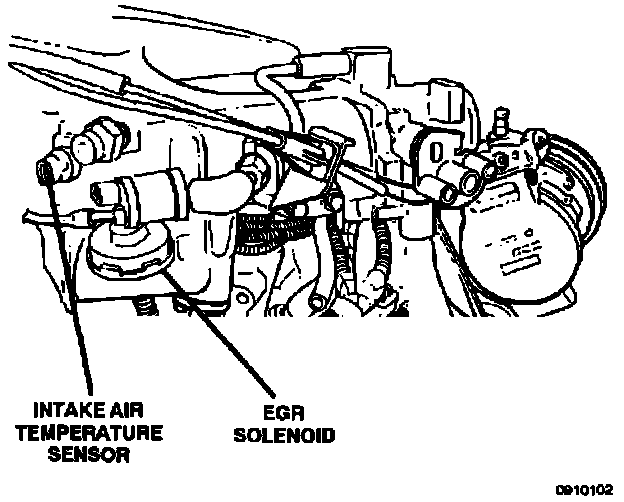 INTAKE AIR TEMPERATURE SENSOR

EGR SOLENOID

0910102