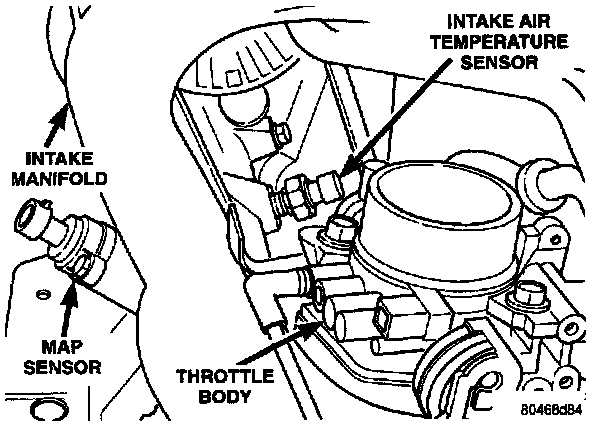 INTAKE AIR TEMPERATURE SENSOR

INTAKE MANIFOLD

MAP SENSOR

THROTTLE BODY

80468d84