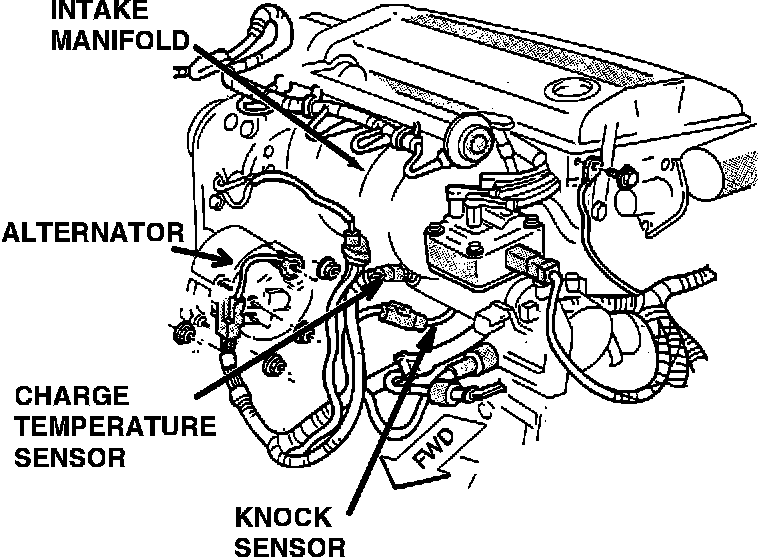 INTAKE MANIFOLD

ALTERNATOR

CHARGE TEMPERATURE SENSOR

FWD

KNOCK SENSOR