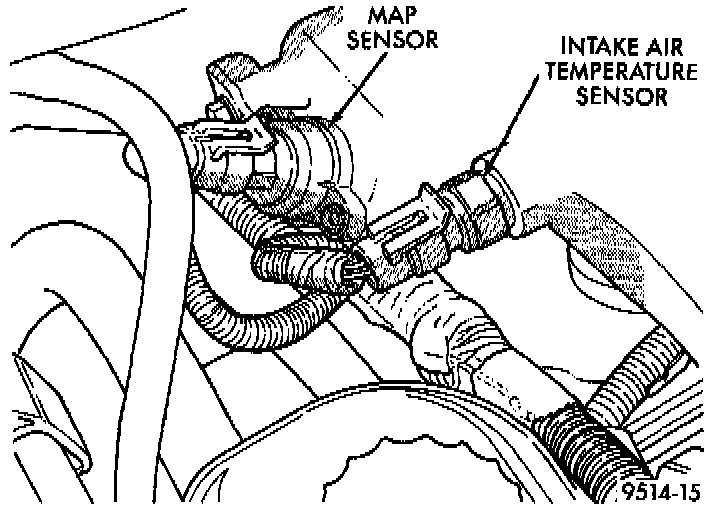 MAP
SENSOR

INTAKE AIR
TEMPERATURE
SENSOR

9514-15