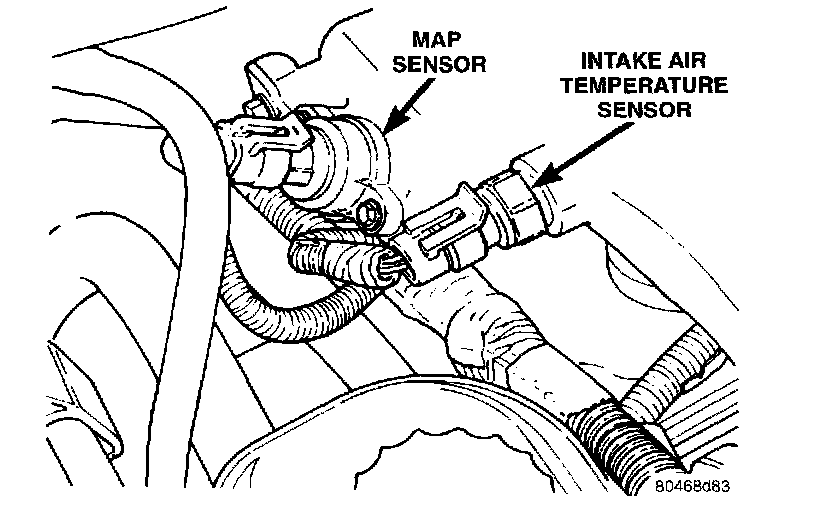 MAP SENSOR

INTAKE AIR TEMPERATURE SENSOR

80468d83