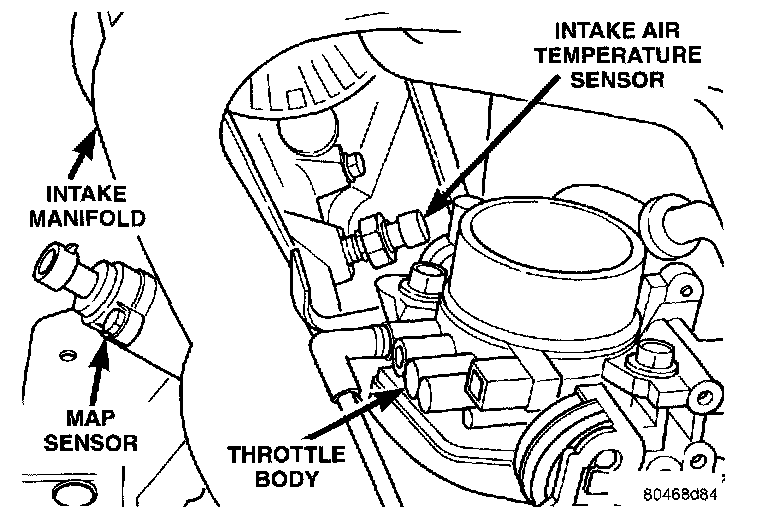 INTAKE AIR TEMPERATURE SENSOR

INTAKE MANIFOLD

MAP SENSOR

THROTTLE BODY

80468d84