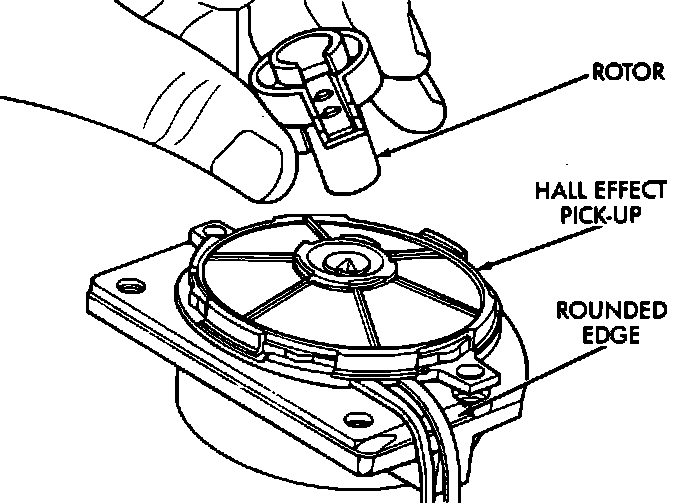 ROTOR

HALL EFFECT PICK-UP

ROUNDED EDGE