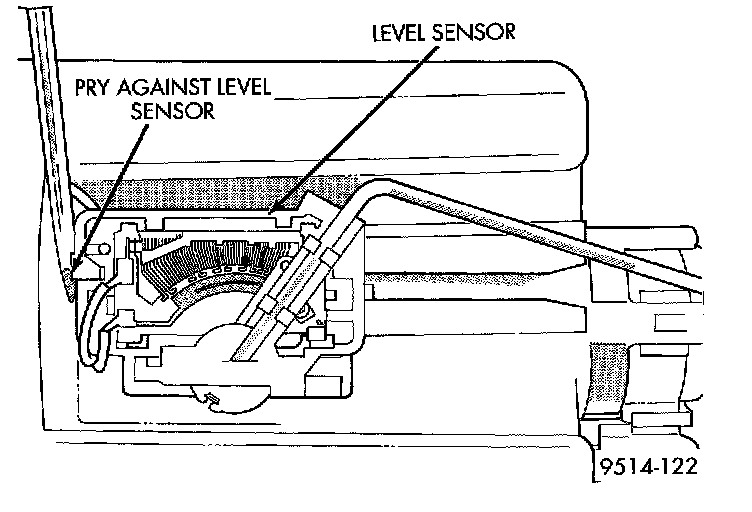 LEVEL SENSOR

PRY AGAINST LEVEL SENSOR

9514-122