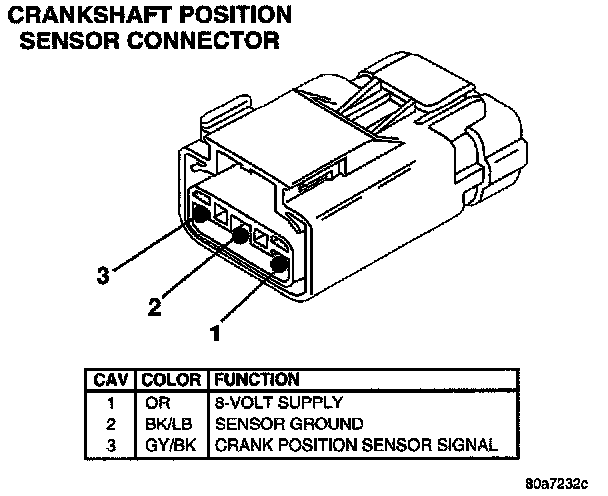 CRANKSHAFT POSITION SENSOR CONNECTOR

3

2

1

| CAV | COLOR | FUNCTION |
|---|---|---|
| 1 | OR | 8-VOLT SUPPLY |
| 2 | BK/LB | SENSOR GROUND |
| 3 | GY/BK | CRANK POSITION SENSOR SIGNAL |

80a7232c