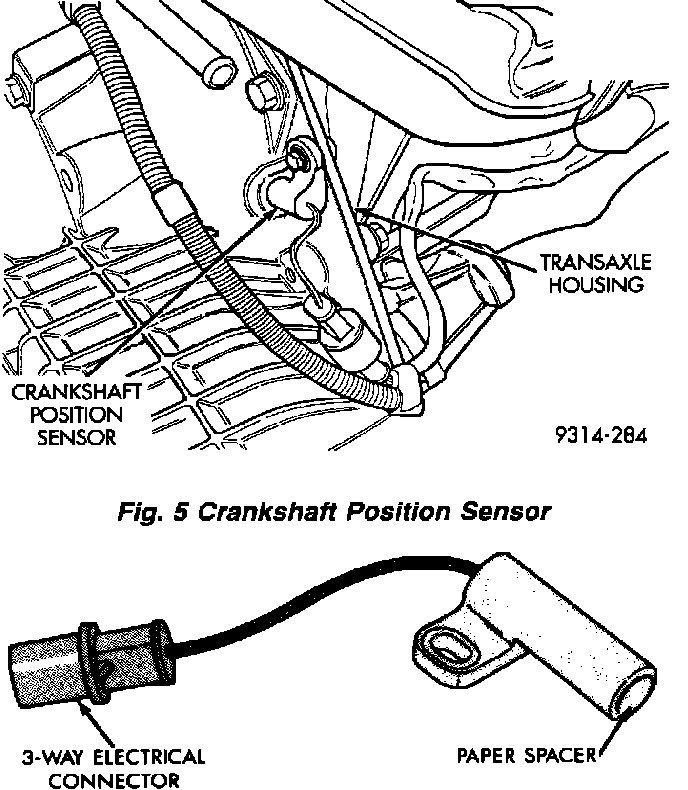 TRANSAXLE HOUSING

CRANKSHAFT POSITION SENSOR

9314-284

Fig. 5 Crankshaft Position Sensor

3-WAY ELECTRICAL CONNECTOR

PAPER SPACER