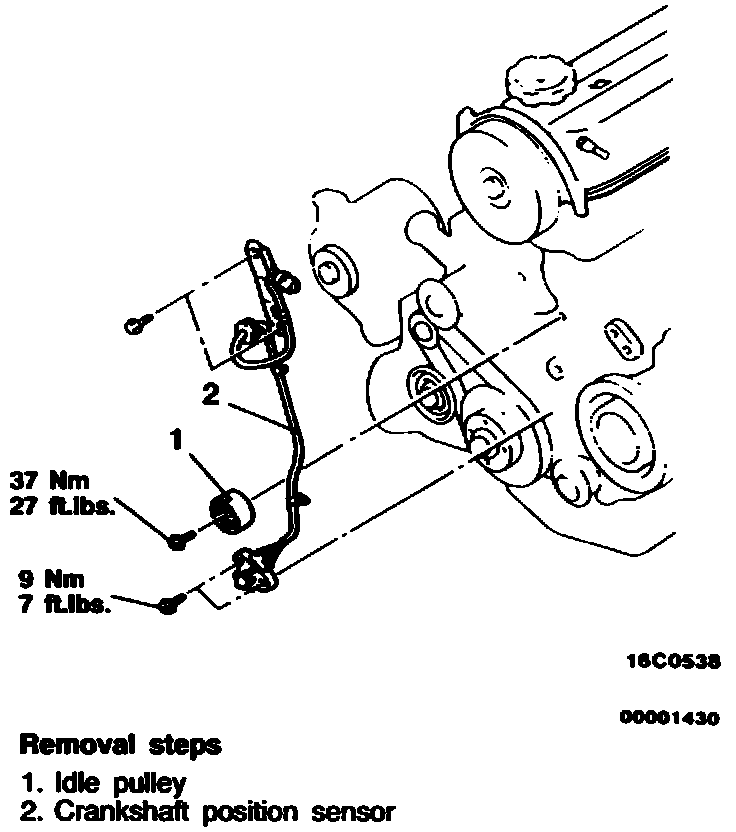 2
1
37 Nm
27 ft.lbs.
9 Nm
7 ft.lbs.

16C0538

00001430

Removal steps
1. Idle pulley
2. Crankshaft position sensor