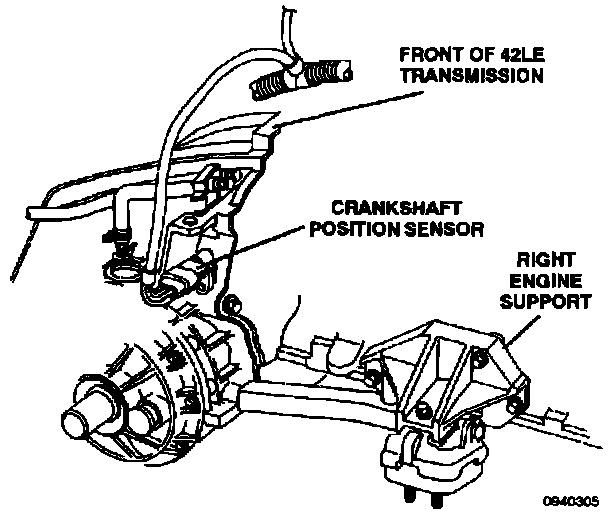 FRONT OF 42LE TRANSMISSION

CRANKSHAFT POSITION SENSOR

RIGHT ENGINE SUPPORT

0940305