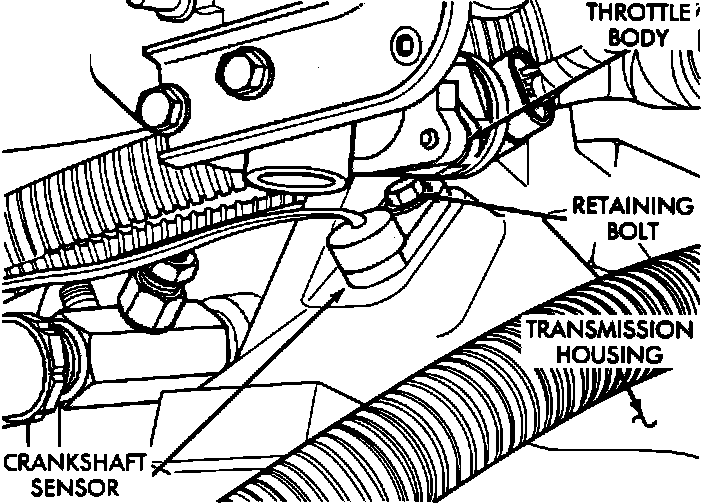 THROTTLE BODY

RETAINING BOLT

TRANSMISSION HOUSING

CRANKSHAFT SENSOR