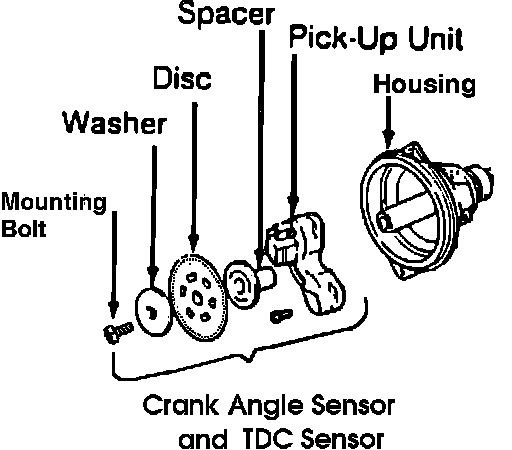 Spacer
Pick-Up Unit
Disc
Housing
Washer
Mounting Bolt
Crank Angle Sensor and TDC Sensor