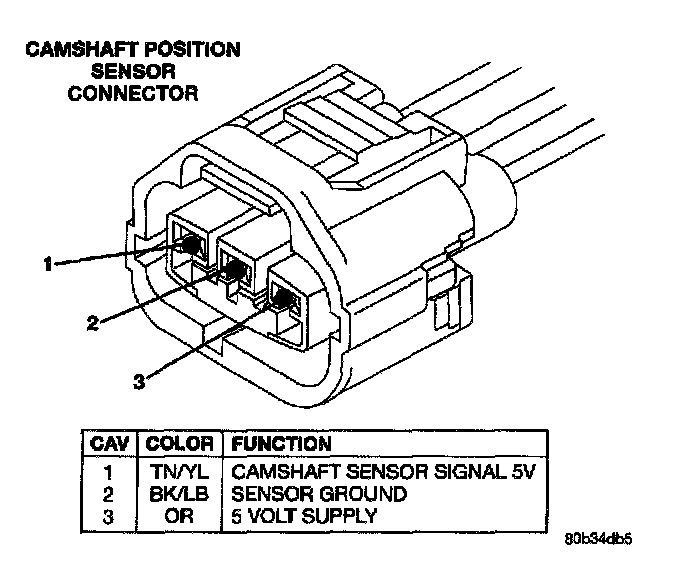 CAMSHAFT POSITION SENSOR CONNECTOR

1

2

3

| CAV | COLOR | FUNCTION |
|---|---|---|
| 1 | TN/YL | CAMSHAFT SENSOR SIGNAL 5V |
| 2 | BK/LB | SENSOR GROUND |
| 3 | OR | 5 VOLT SUPPLY |

80b34db5