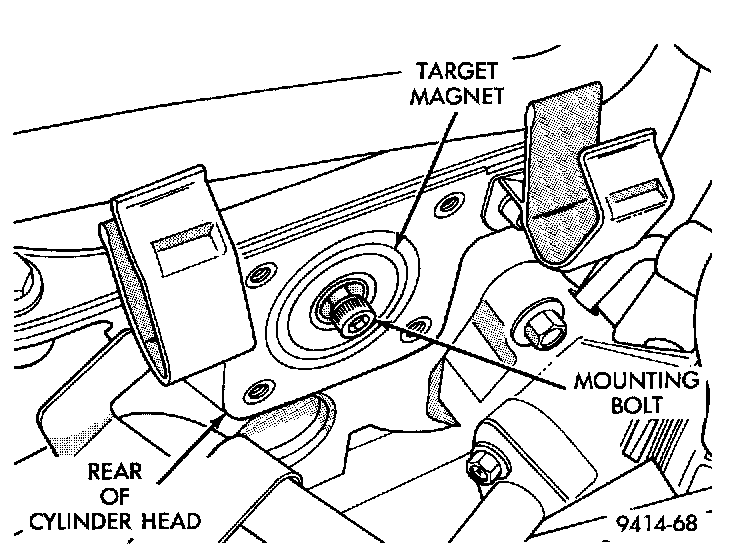 TARGET MAGNET

MOUNTING BOLT

REAR OF CYLINDER HEAD

9414-68