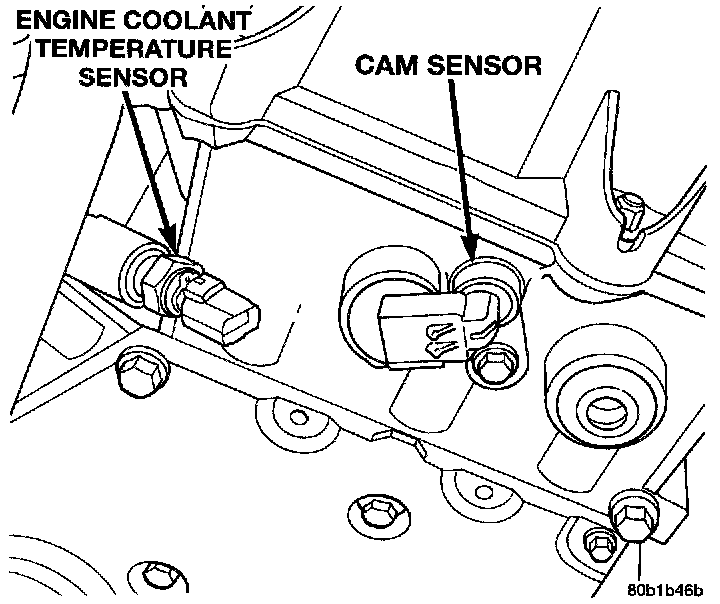 ENGINE COOLANT TEMPERATURE SENSOR

CAM SENSOR

80b1b46b