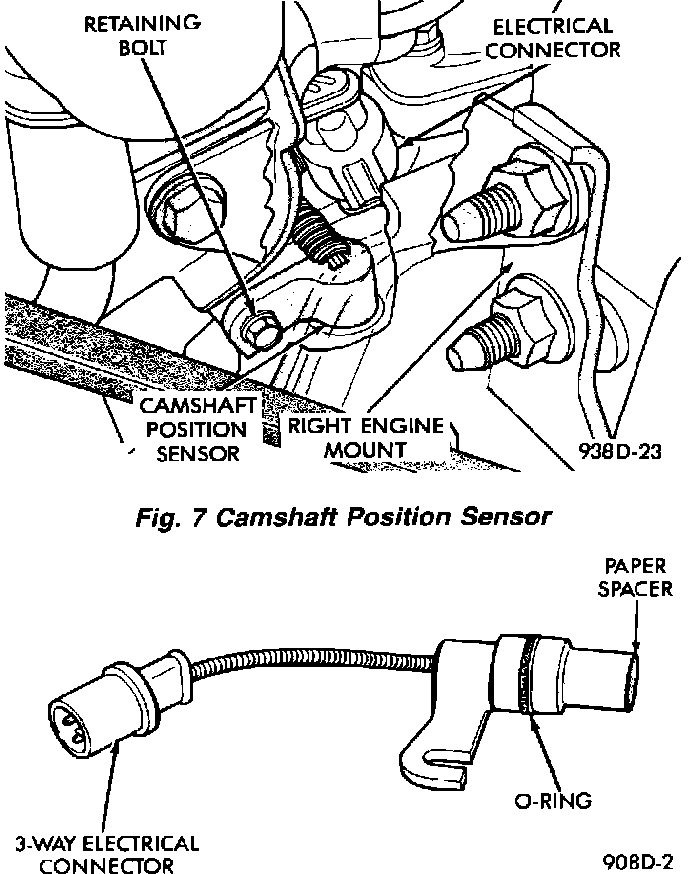 RETAINING BOLT

ELECTRICAL CONNECTOR

CAMSHAFT POSITION SENSOR

RIGHT ENGINE MOUNT

938D-23

Fig. 7 Camshaft Position Sensor

PAPER SPACER

O-RING

3-WAY ELECTRICAL CONNECTOR

908D-2