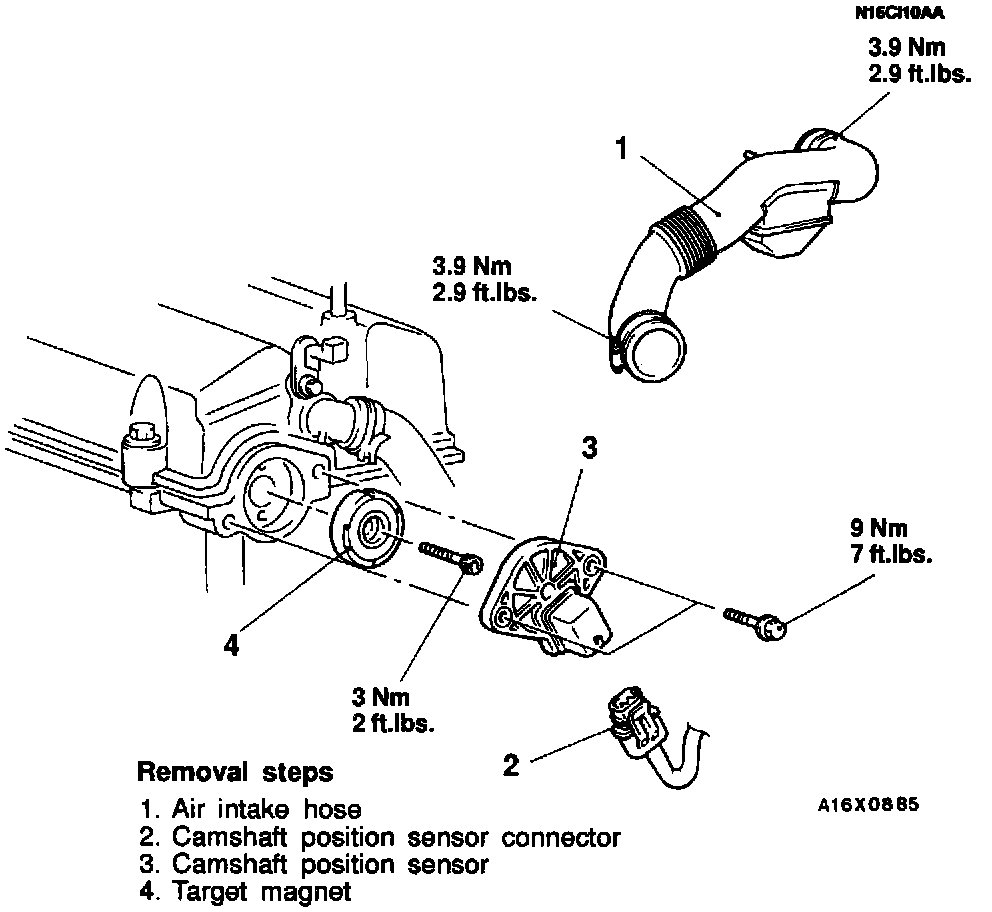 N16CH0AA

3.9 Nm
2.9 ft.lbs.

1

3.9 Nm
2.9 ft.lbs.

3

9 Nm
7 ft.lbs.

4

3 Nm
2 ft.lbs.

2

Removal steps

1. Air intake hose
2. Camshaft position sensor connector
3. Camshaft position sensor
4. Target magnet

A16X0885