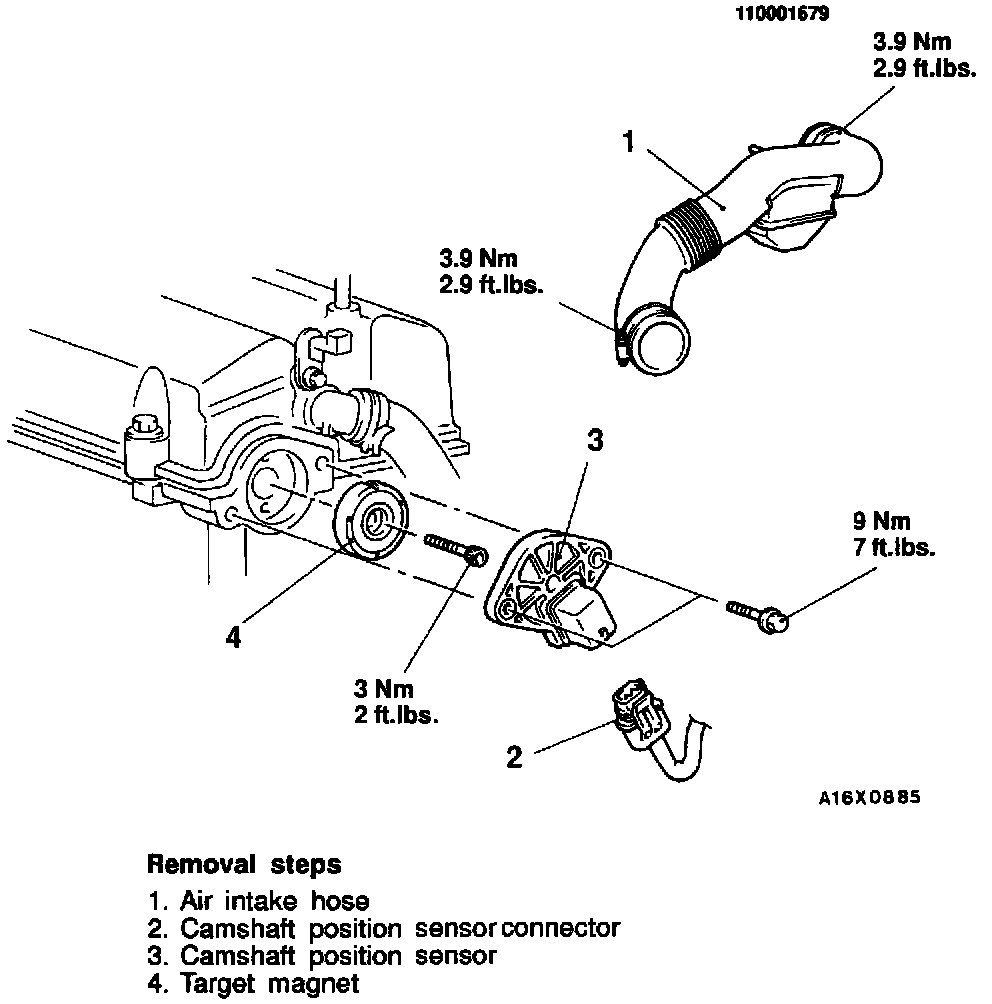 110001679

3.9 Nm
2.9 ft.lbs.

1

3.9 Nm
2.9 ft.lbs.

3

9 Nm
7 ft.lbs.

4

3 Nm
2 ft.lbs.

2

A16X0885

Removal steps

1. Air intake hose
2. Camshaft position sensor connector
3. Camshaft position sensor
4. Target magnet