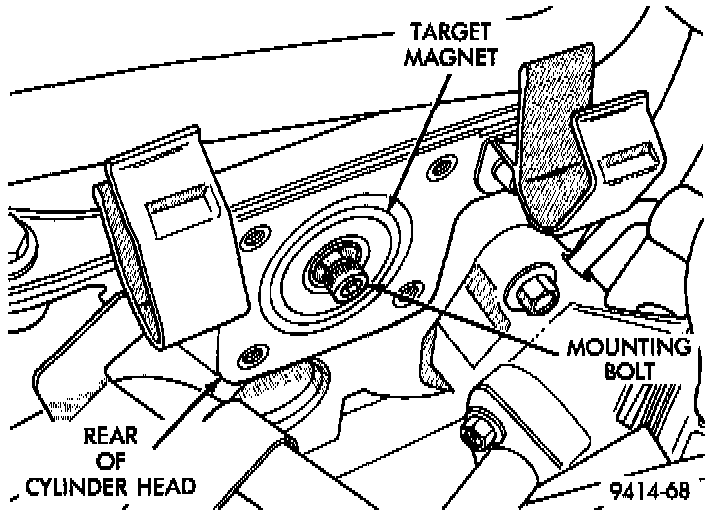 TARGET MAGNET

MOUNTING BOLT

REAR OF CYLINDER HEAD

9414-68