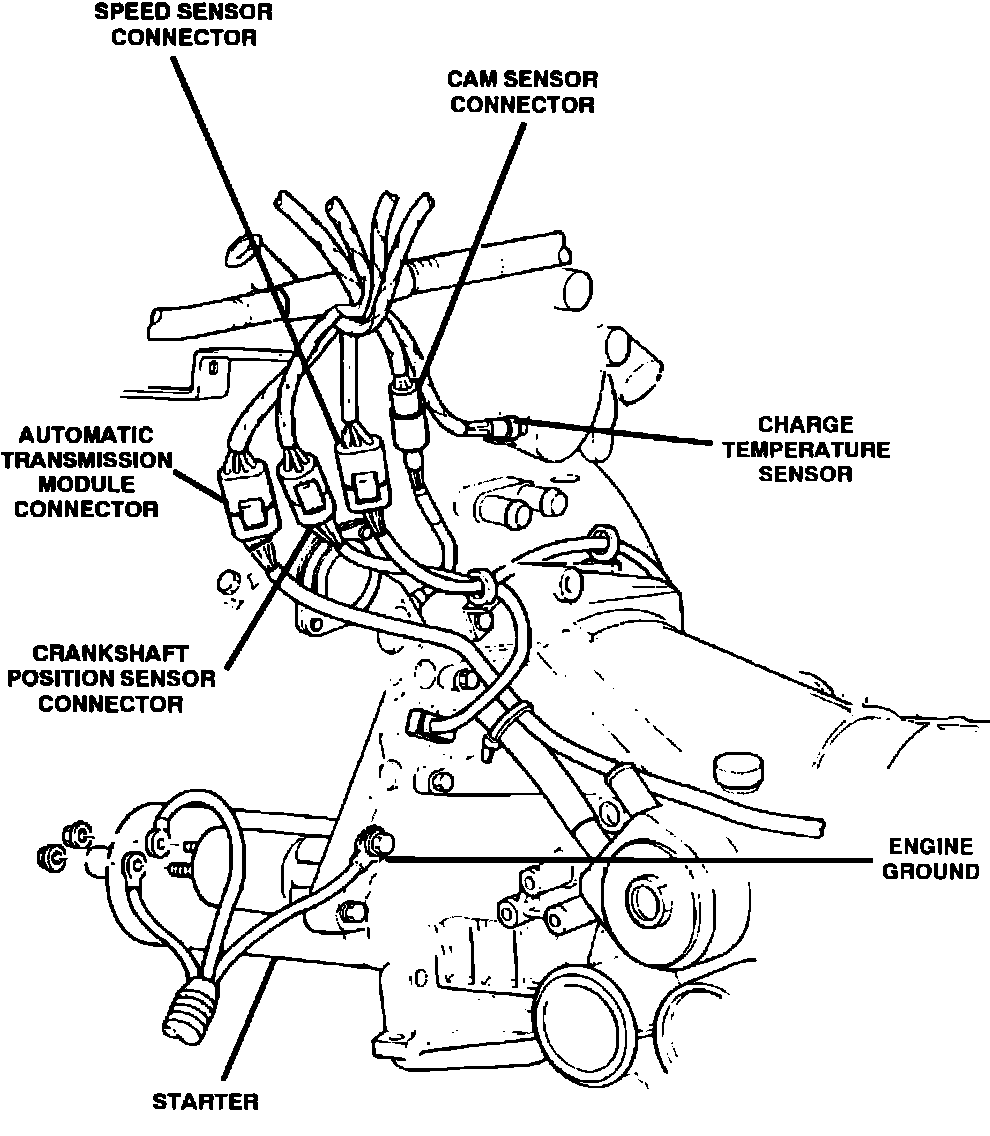 SPEED SENSOR CONNECTOR

CAM SENSOR CONNECTOR

AUTOMATIC TRANSMISSION MODULE CONNECTOR

CHARGE TEMPERATURE SENSOR

CRANKSHAFT POSITION SENSOR CONNECTOR

ENGINE GROUND

STARTER