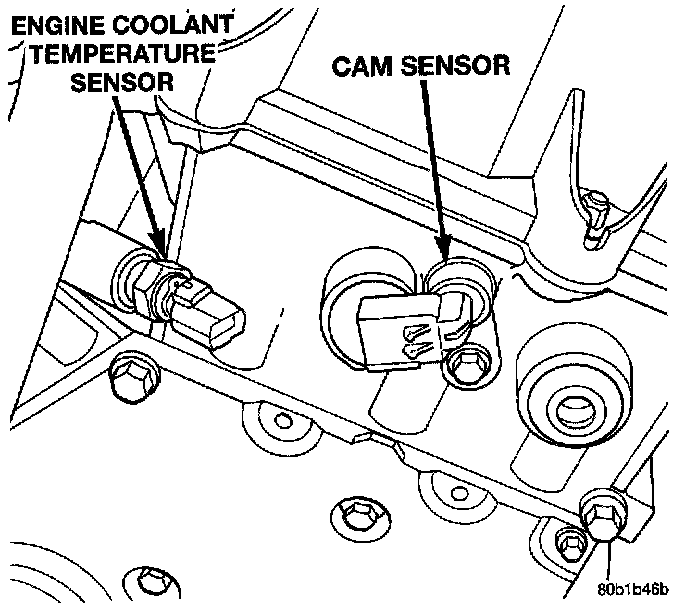 ENGINE COOLANT TEMPERATURE SENSOR

CAM SENSOR

80b1b46b