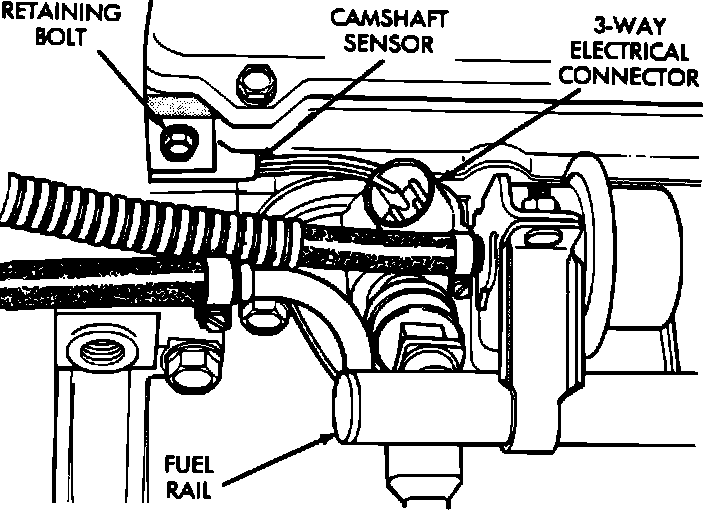 RETAINING BOLT

CAMSHAFT SENSOR

3-WAY ELECTRICAL CONNECTOR

FUEL RAIL