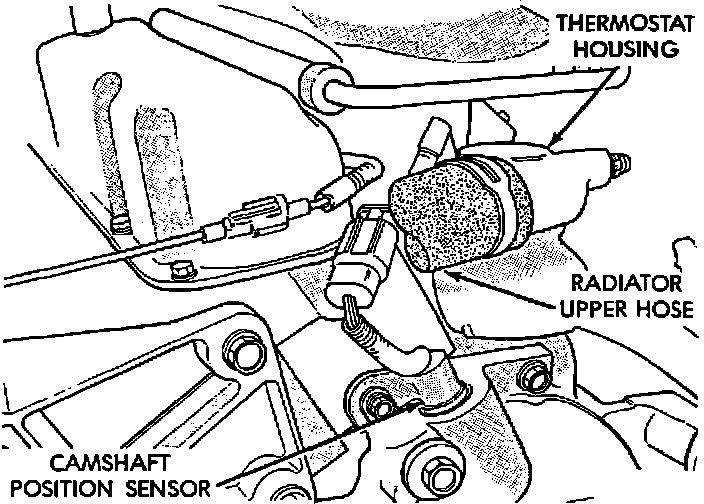 THERMOSTAT HOUSING

RADIATOR UPPER HOSE

CAMSHAFT POSITION SENSOR