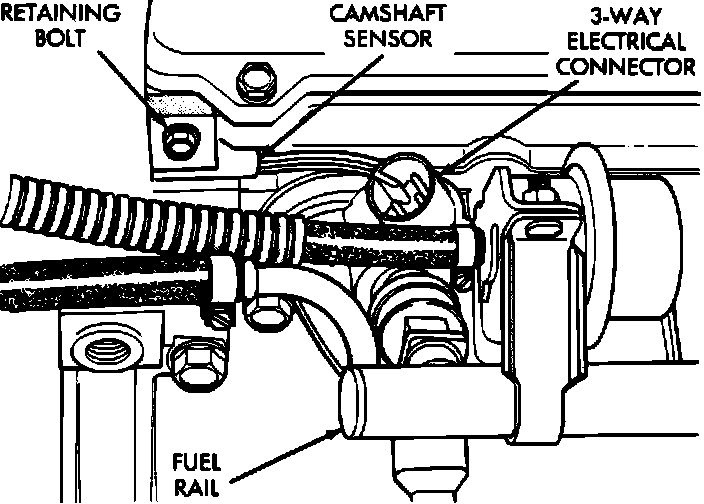 RETAINING BOLT

CAMSHAFT SENSOR

3-WAY ELECTRICAL CONNECTOR

FUEL RAIL