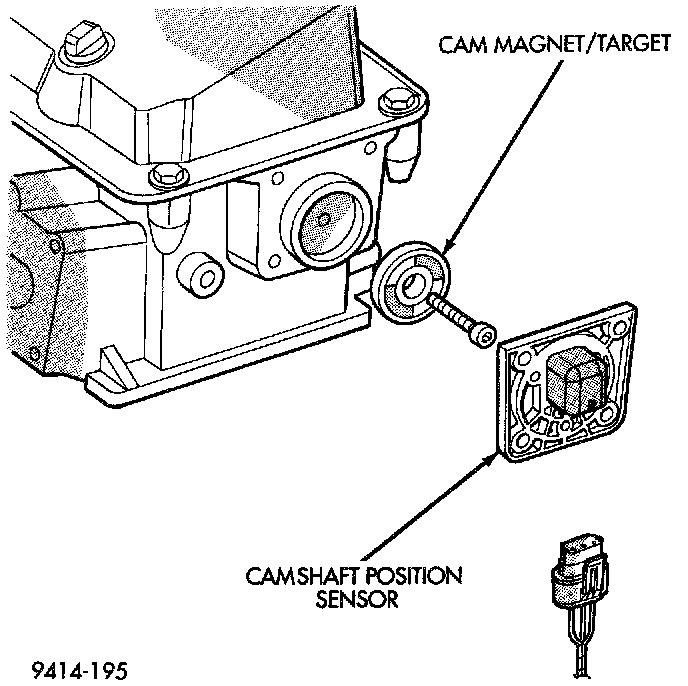 CAM MAGNET/TARGET

CAMSHAFT POSITION SENSOR

9414-195