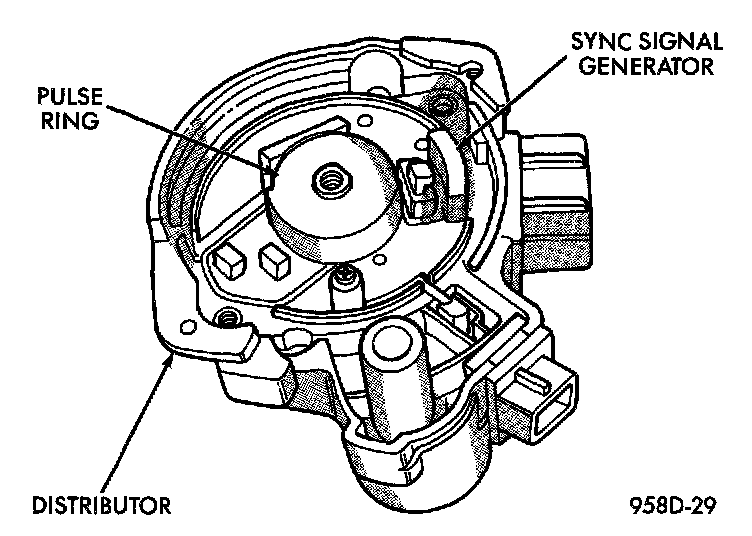 SYNC SIGNAL GENERATOR

PULSE RING

DISTRIBUTOR

958D-29