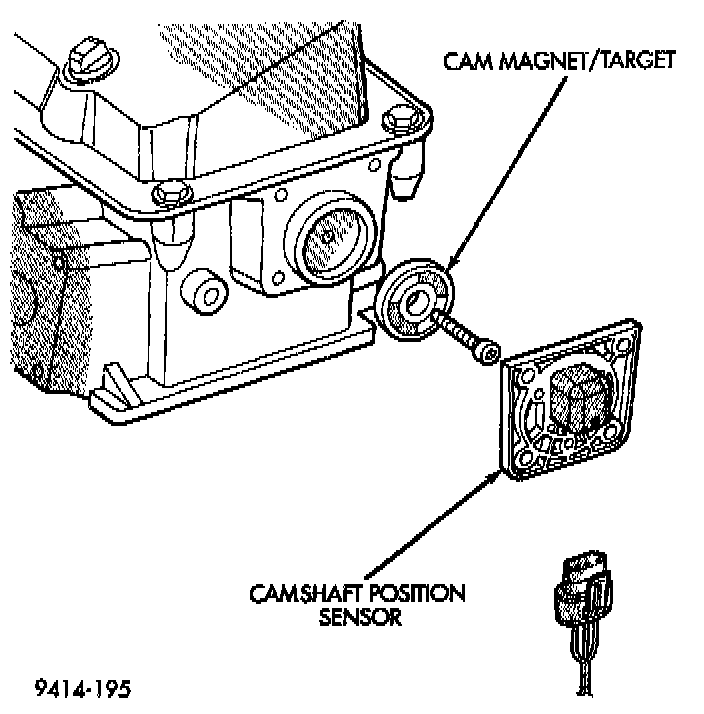 CAM MAGNET/TARGET

CAMSHAFT POSITION SENSOR

9414-195