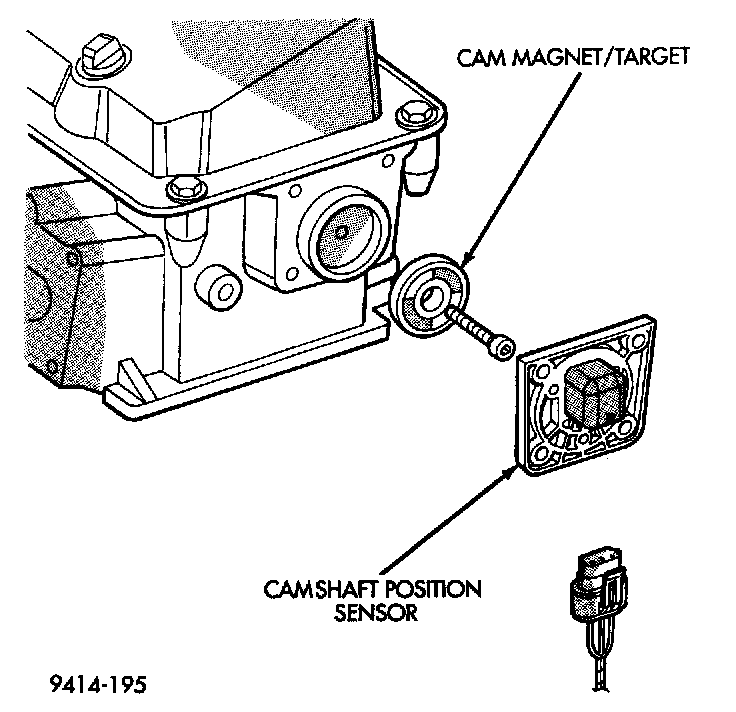 CAM MAGNET/TARGET

CAMSHAFT POSITION SENSOR

9414-195