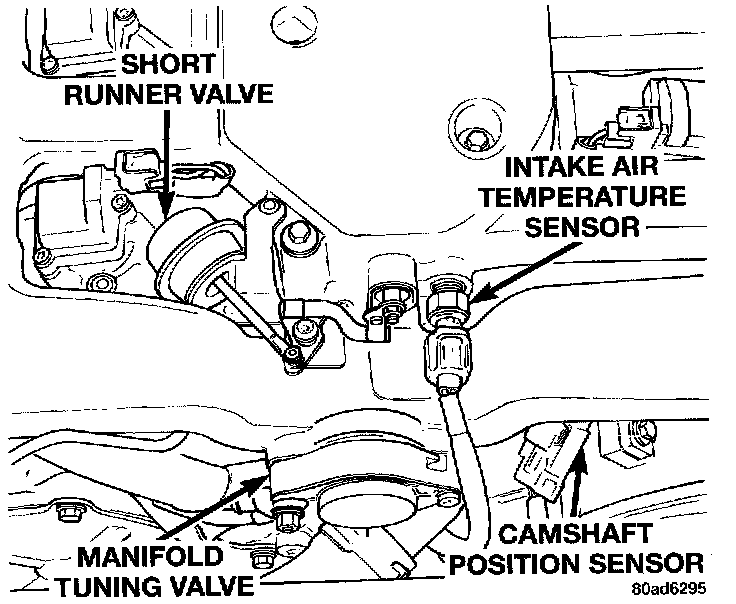 SHORT
RUNNER VALVE

INTAKE AIR
TEMPERATURE
SENSOR

MANIFOLD
TUNING VALVE

CAMSHAFT
POSITION SENSOR

80ad6295