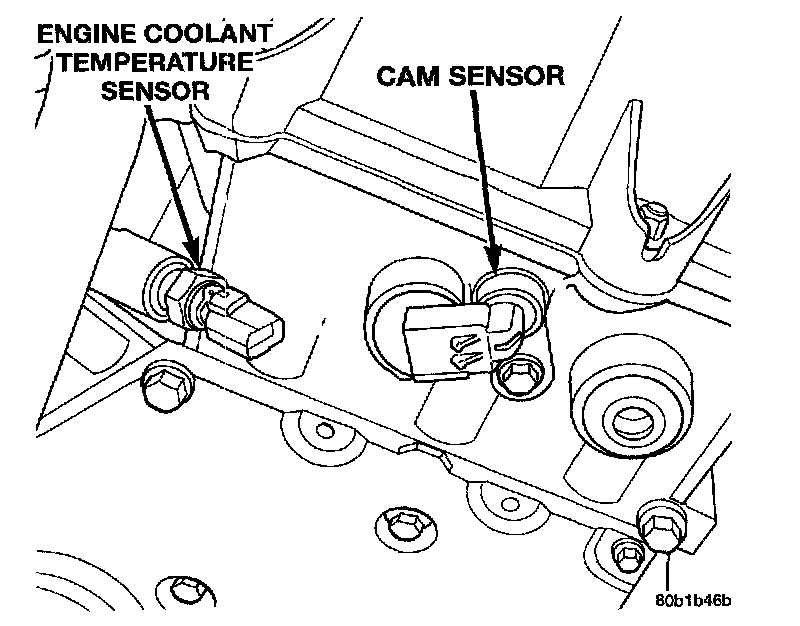 ENGINE COOLANT TEMPERATURE SENSOR

CAM SENSOR

80b1b46b