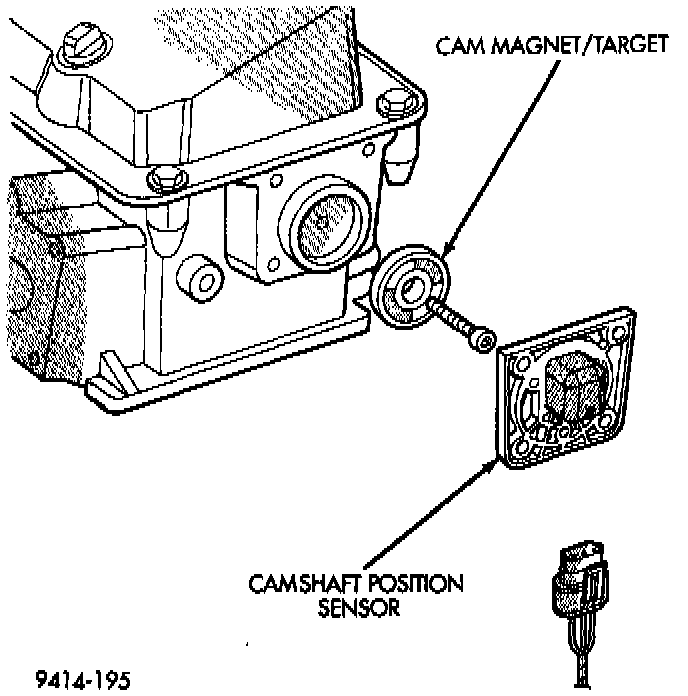 CAM MAGNET/TARGET

CAMSHAFT POSITION SENSOR

9414-195