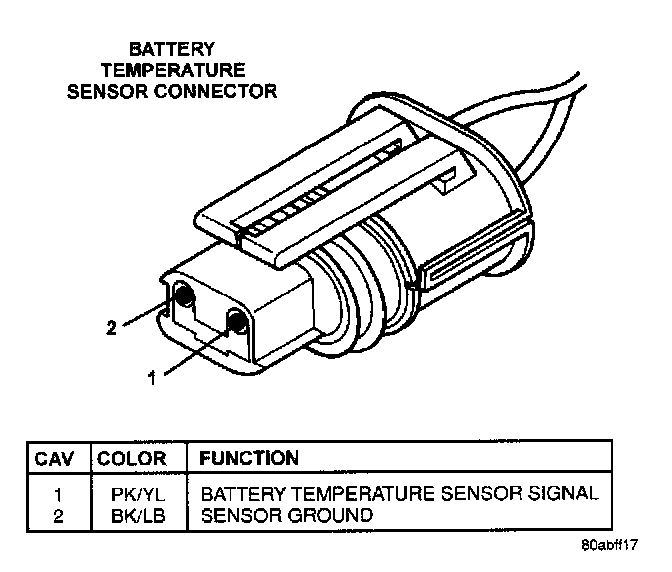 BATTERY TEMPERATURE SENSOR CONNECTOR

2

1

| CAV | COLOR | FUNCTION |
|---|---|---|
| 1 | PK/YL | BATTERY TEMPERATURE SENSOR SIGNAL |
| 2 | BK/LB | SENSOR GROUND |

80abff17